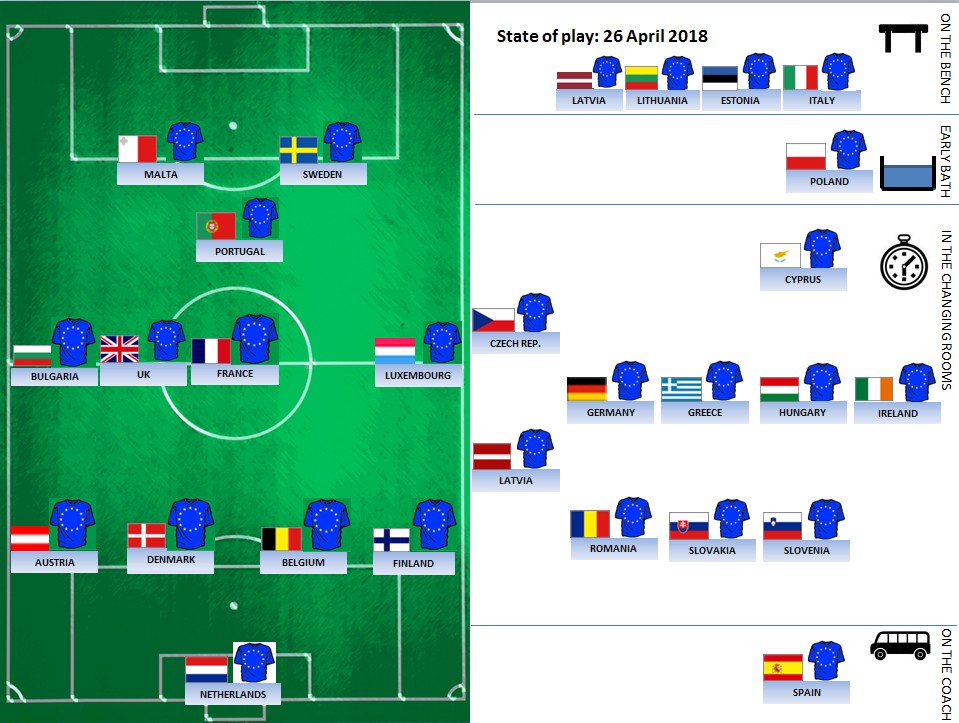 MALTA

SWEDEN

PORTUGAL

BULGARIA

UK

FRANCE

LUXEMBOURG

AUSTRIA

DENMARK

BELGIUM

FINLAND

NETHERLANDS

State of play: 26 April 2018

ON THE BENCH

LATVIA

LITHUANIA

ESTONIA

ITALY

EARLY BATH

POLAND

IN THE CHANGING ROOMS

CYPRUS

CZECH REP.

GERMANY

GREECE

HUNGARY

IRELAND

LATVIA

ROMANIA

SLOVAKIA

SLOVENIA

ON THE COACH

SPAIN